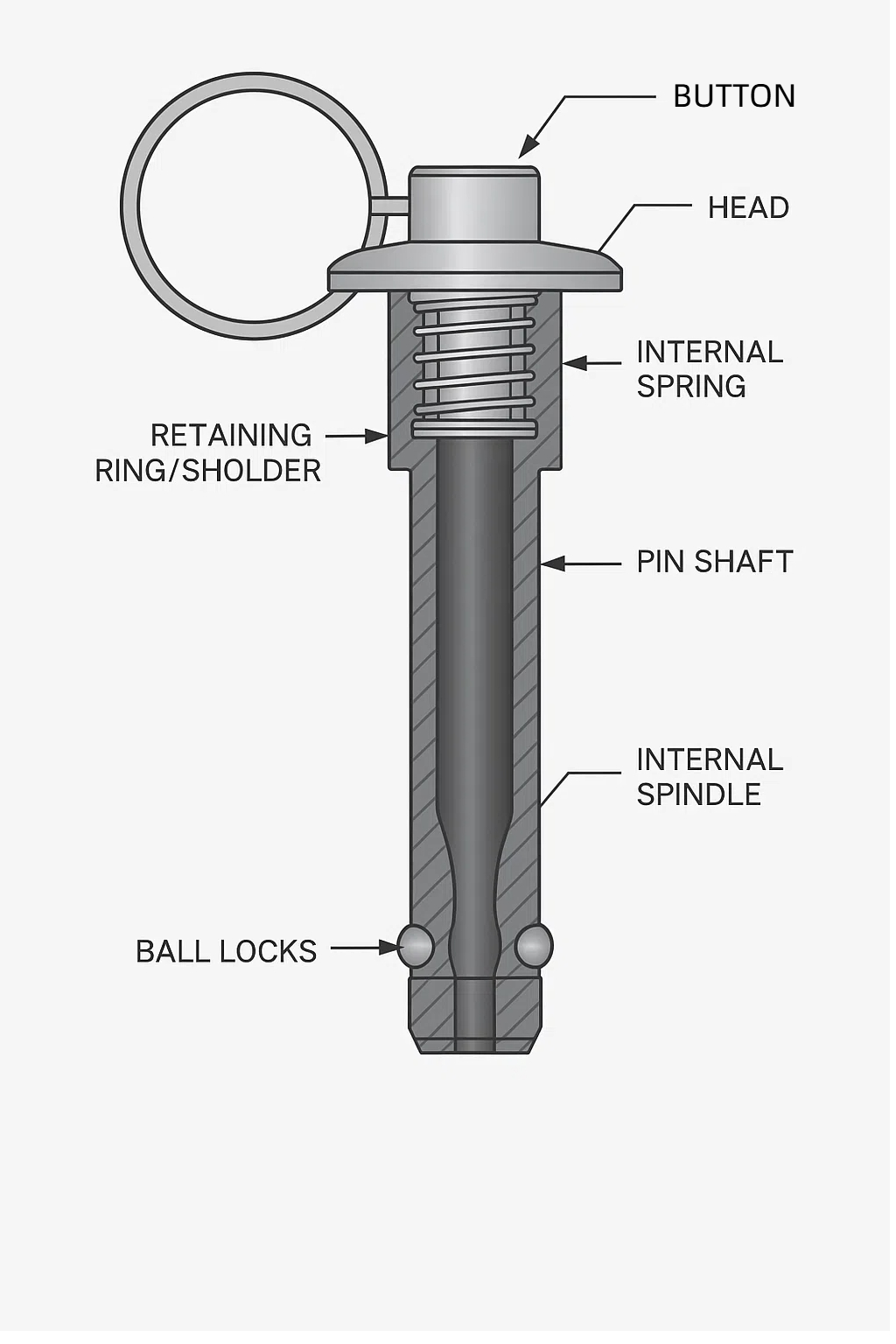 BUTTON

HEAD

INTERNAL SPRING

RETAINING RING/SHOLDER

PIN SHAFT

INTERNAL SPINDLE

BALL LOCKS